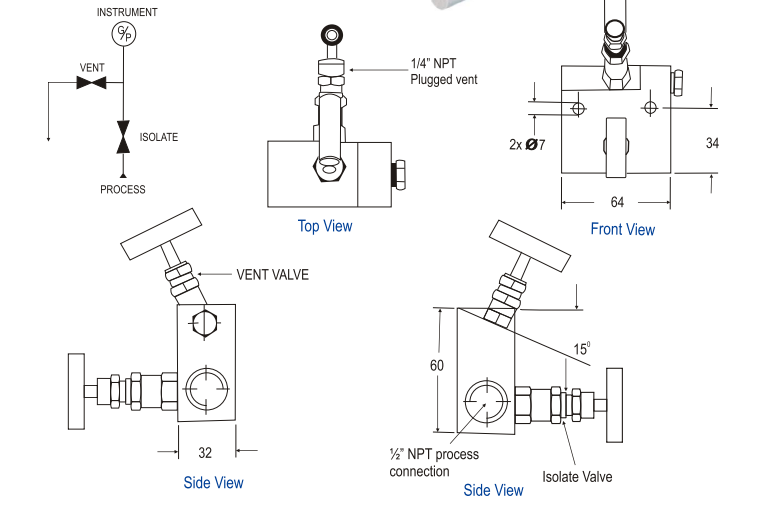 INSTRUMENT

G/P

VENT

ISOLATE

PROCESS

1/4" NPT
Plugged vent

Top View

2x Ø7

34

64

Front View

VENT VALVE

32

Side View

60

$15^0$

½" NPT process connection

Isolate Valve

Side View